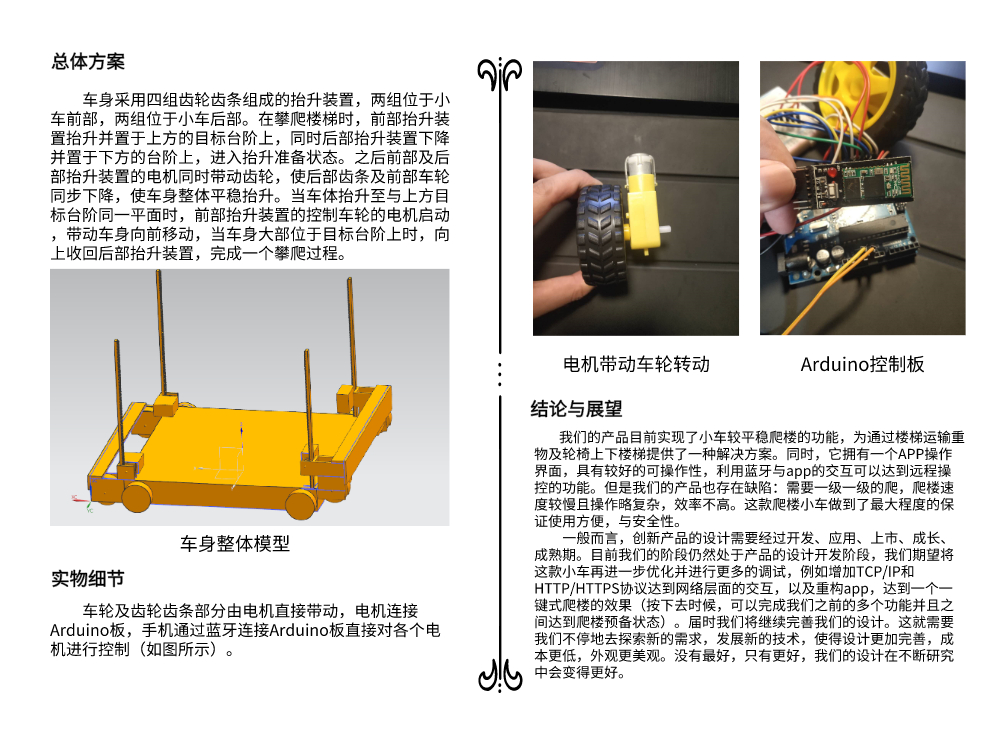 总体方案

车身采用四组齿轮齿条组成的抬升装置，两组位于小车前部，两组位于小车后部。在攀爬楼梯时，前部抬升装置抬升并置于上方的目标台阶上，同时后部抬升装置下降并置于下方的台阶上，进入抬升准备状态。之后前部及后部抬升装置的电机同时带动齿轮，使后部齿条及前部车轮同步下降，使车身整体平稳抬升。当车体抬升至与上方目标台阶同一平面时，前部抬升装置的控制车轮的电机启动，带动车身向前移动，当车身大部位于目标台阶上时，向上收回后部抬升装置，完成一个攀爬过程。

车身整体模型

实物细节

车轮及齿轮齿条部分由电机直接带动，电机连接Arduino板，手机通过蓝牙连接Arduino板直接对各个电机进行控制（如图所示）。

电机带动车轮转动

Arduino控制板

结论与展望

我们的产品目前实现了小车较平稳爬楼的功能，为通过楼梯运输重物及轮椅上下楼梯提供了一种解决方案。同时，它拥有一个APP操作界面，具有较好的可操作性，利用蓝牙与app的交互可以达到远程操控的功能。但是我们的产品也存在缺陷：需要一级一级的爬，爬楼速度较慢且操作略复杂，效率不高。这款爬楼小车做到了最大程度的保证使用方便，与安全性。

一般而言，创新产品的设计需要经过开发、应用、上市、成长、成熟期。目前我们的阶段仍然处于产品的设计开发阶段，我们期望将这款小车再进一步优化并进行更多的调试，例如增加TCP/IP和HTTP/HTTPS协议达到网络层面的交互，以及重构app，达到一个一键式爬楼的效果（按下去时候，可以完成我们之前的多个功能并且之间达到爬楼预备状态）。届时我们将继续完善我们的设计。这就需要我们不停地去探索新的需求，发展新的技术，使得设计更加完善，成本更低，外观更美观。没有最好，只有更好，我们的设计在不断研究中会变得更好。