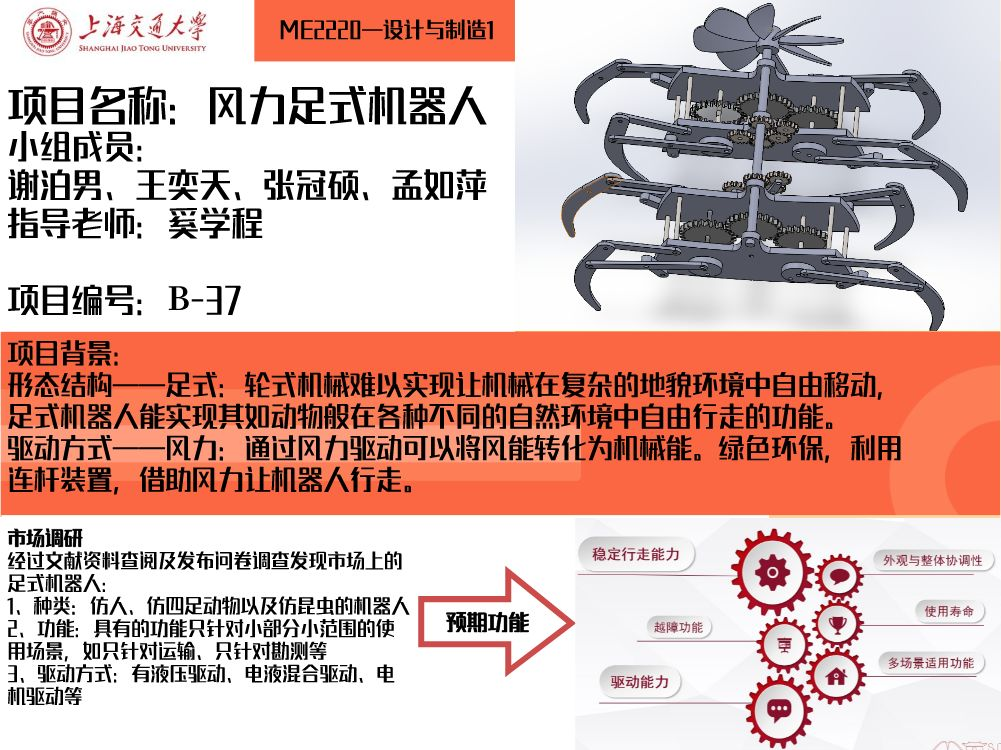 上海交通大学
SHANGHAI JIAO TONG UNIVERSITY

ME2220—设计与制造1

项目名称：风力足式机器人
小组成员：
谢泊男、王奕天、张冠硕、孟如萍
指导老师：奚学程

项目编号：B-37

项目背景：
形态结构——足式：轮式机械难以实现让机械在复杂的地貌环境中自由移动，足式机器人能实现其如动物般在各种不同的自然环境中自由行走的功能。
驱动方式——风力：通过风力驱动可以将风能转化为机械能。绿色环保，利用连杆装置，借助风力让机器人行走。

市场调研
经过文献资料查阅及发布问卷调查发现市场上的足式机器人：
1、种类：仿人、仿四足动物以及仿昆虫的机器人
2、功能：具有的功能只针对小部分小范围的使用场景，如只针对运输、只针对勘测等
3、驱动方式：有液压驱动、电液混合驱动、电机驱动等

预期功能

稳定行走能力
越障功能
驱动能力
外观与整体协调性
使用寿命
多场景适用功能