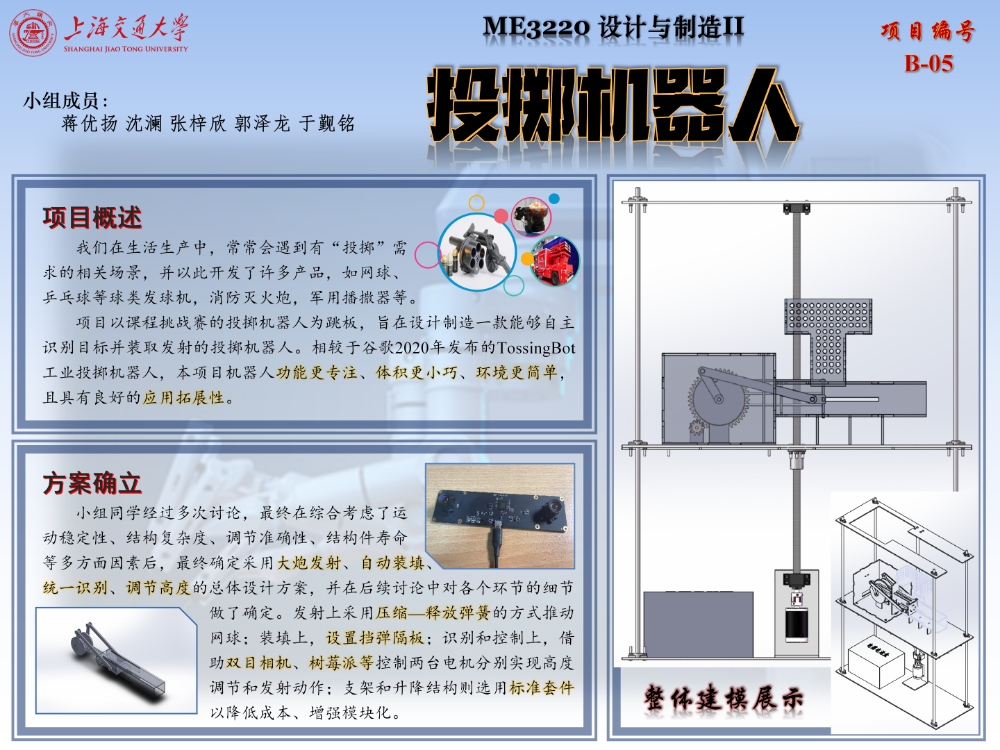 上海交通大学
SHANGHAI JIAO TONG UNIVERSITY

ME3220 设计与制造II

项目编号
B-05

小组成员：
蒋优扬 沈澜 张梓欣 郭泽龙 于觐铭

投掷机器人

项目概述

我们在生活生产中，常常会遇到有“投掷”需求的相关场景，并以此开发了许多产品，如网球、乒乓球等球类发球机，消防灭火炮，军用播撒器等。

项目以课程挑战赛的投掷机器人为跳板，旨在设计制造一款能够自主识别目标并装取发射的投掷机器人。相较于谷歌2020年发布的TossingBot工业投掷机器人，本项目机器人功能更专注、体积更小巧、环境更简单，且具有良好的应用拓展性。

方案确立

小组同学经过多次讨论，最终在综合考虑了运动稳定性、结构复杂度、调节准确性、结构件寿命等多方面因素后，最终确定采用大炮发射、自动装填、统一识别、调节高度的总体设计方案，并在后续讨论中对各个环节的细节做了确定。发射上采用压缩—释放弹簧的方式推动网球；装填上，设置挡弹隔板；识别和控制上，借助双目相机、树莓派等控制两台电机分别实现高度调节和发射动作；支架和升降结构则选用标准套件以降低成本、增强模块化。

整体建模展示